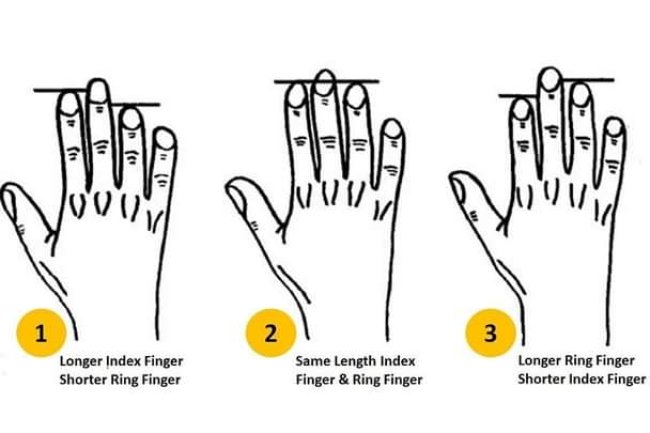 1
Longer Index Finger
Shorter Ring Finger

2
Same Length Index
Finger & Ring Finger

3
Longer Ring Finger
Shorter Index Finger